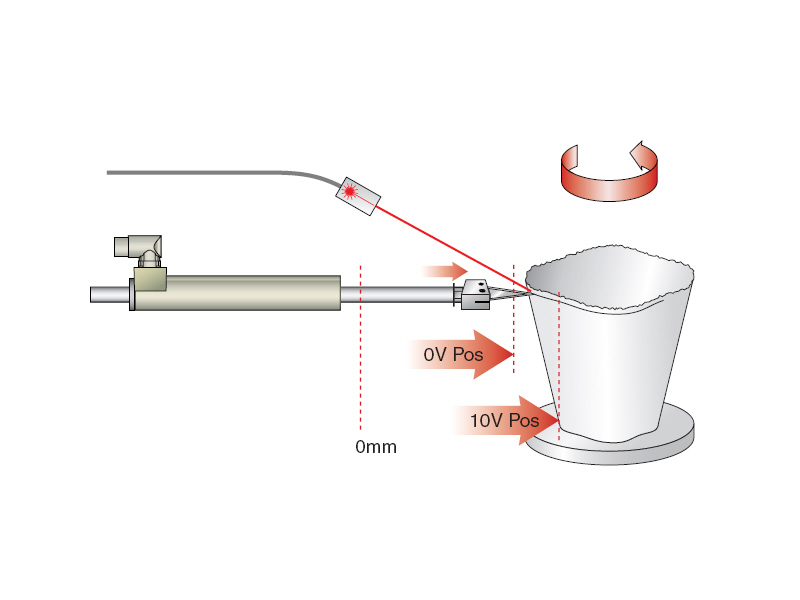 0V Pos

10V Pos

0mm